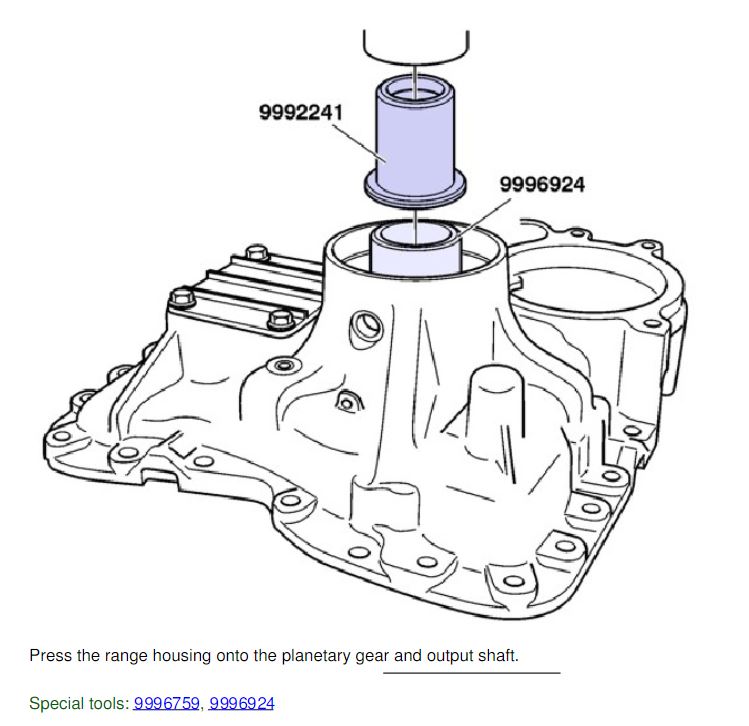 9992241

9996924

Press the range housing onto the planetary gear and output shaft.

Special tools: 9996759, 9996924